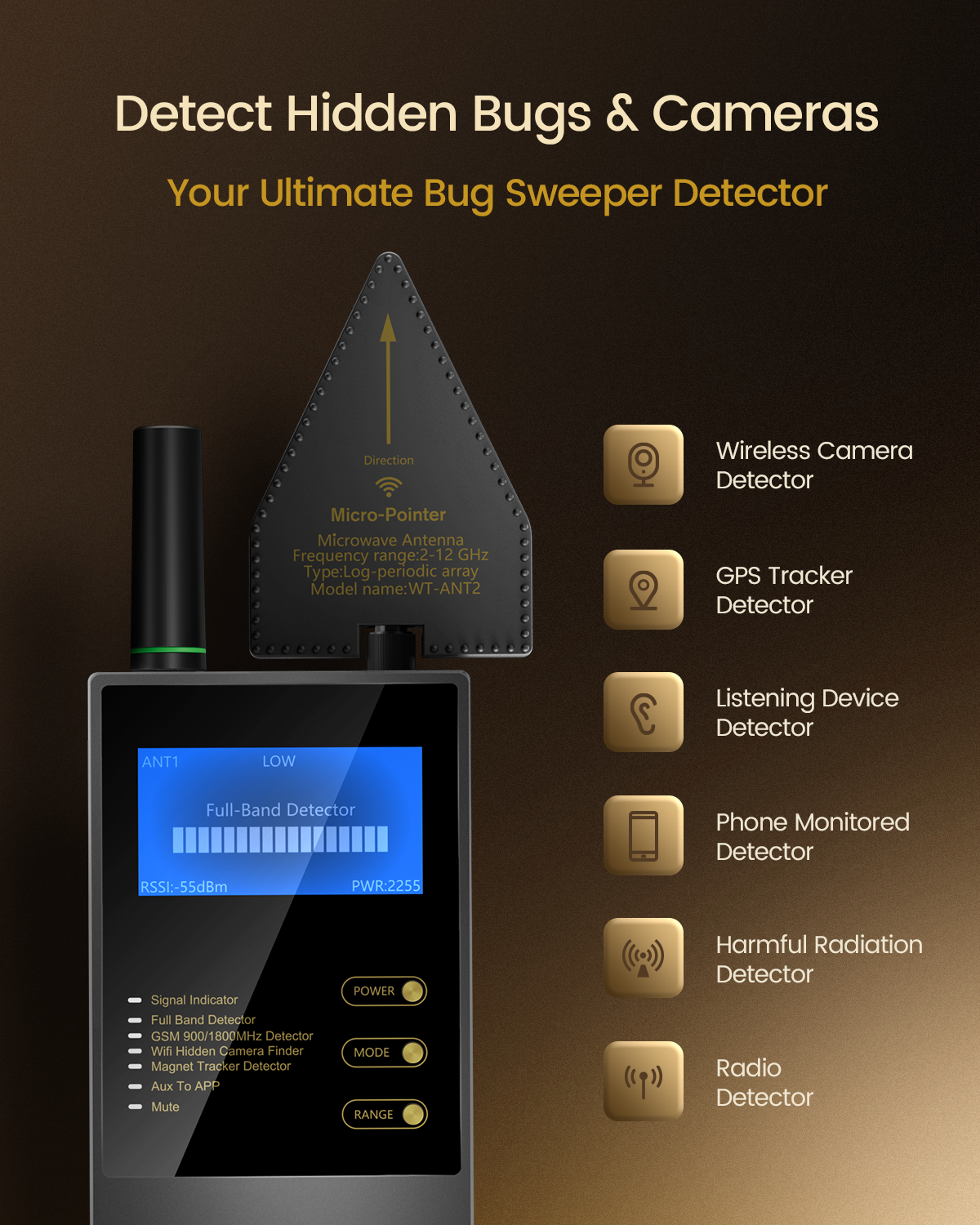 Detect Hidden Bugs & Cameras

Your Ultimate Bug Sweeper Detector

Direction

Micro-Pointer

Microwave Antenna
Frequency range:2-12 GHz
Type:Log-periodic array
Model name:WT-ANT2

ANT1 LOW

Full-Band Detector

RSSI:-55dBm PWR:2255

Signal Indicator
Full Band Detector
GSM 900/1800MHz Detector
Wifi Hidden Camera Finder
Magnet Tracker Detector
Aux To APP
Mute

POWER

MODE

RANGE

Wireless Camera Detector

GPS Tracker Detector

Listening Device Detector

Phone Monitored Detector

Harmful Radiation Detector

Radio Detector